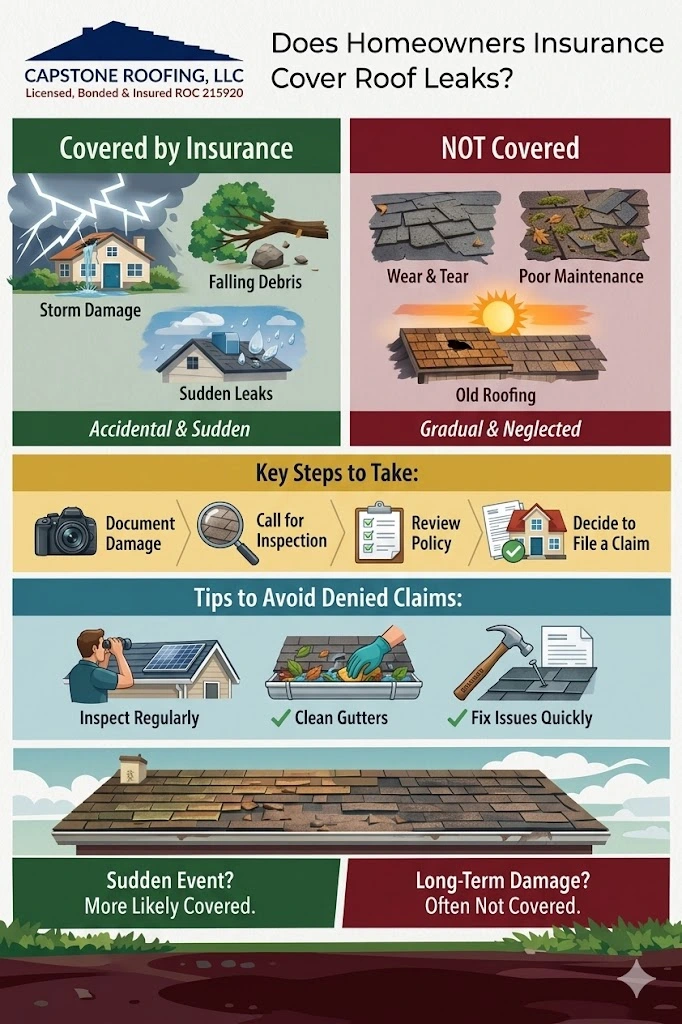 CAPSTONE ROOFING, LLC
Licensed, Bonded & Insured ROC 215920

Does Homeowners Insurance Cover Roof Leaks?

Covered by Insurance

Storm Damage

Falling Debris

Sudden Leaks

Accidental & Sudden

NOT Covered

Wear & Tear

Poor Maintenance

Old Roofing

Gradual & Neglected

Key Steps to Take:

Document Damage

Call for Inspection

Review Policy

Decide to File a Claim

Tips to Avoid Denied Claims:

Inspect Regularly

✓ Clean Gutters

✓ Fix Issues Quickly

Sudden Event? More Likely Covered.

Long-Term Damage? Often Not Covered.