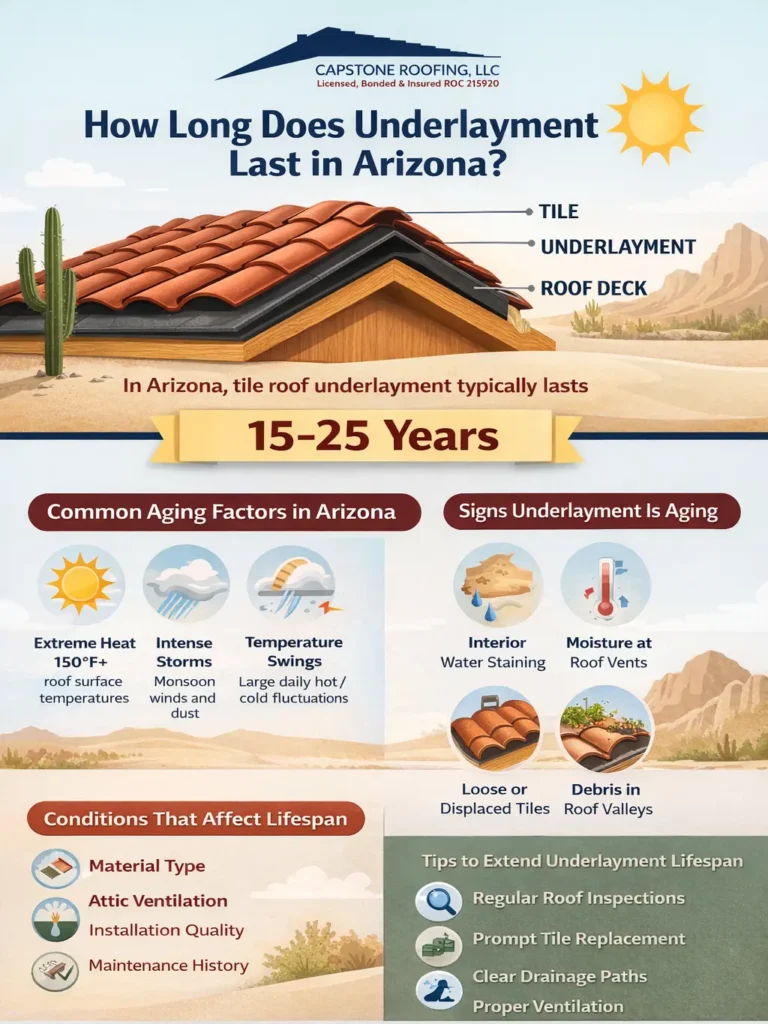 CAPSTONE ROOFING, LLC
Licensed, Bonded & Insured ROC 215920

How Long Does Underlayment Last in Arizona?

TILE
UNDERLAYMENT
ROOF DECK

In Arizona, tile roof underlayment typically lasts

15–25 Years

Common Aging Factors in Arizona

Extreme Heat 150°F+
roof surface temperatures

Intense Storms
Monsoon winds and dust

Temperature Swings
Large daily hot / cold fluctuations

Signs Underlayment Is Aging

Interior Water Staining

Moisture at Roof Vents

Loose or Displaced Tiles

Debris in Roof Valleys

Conditions That Affect Lifespan

Material Type
Attic Ventilation
Installation Quality
Maintenance History

Tips to Extend Underlayment Lifespan

Regular Roof Inspections
Prompt Tile Replacement
Clear Drainage Paths
Proper Ventilation